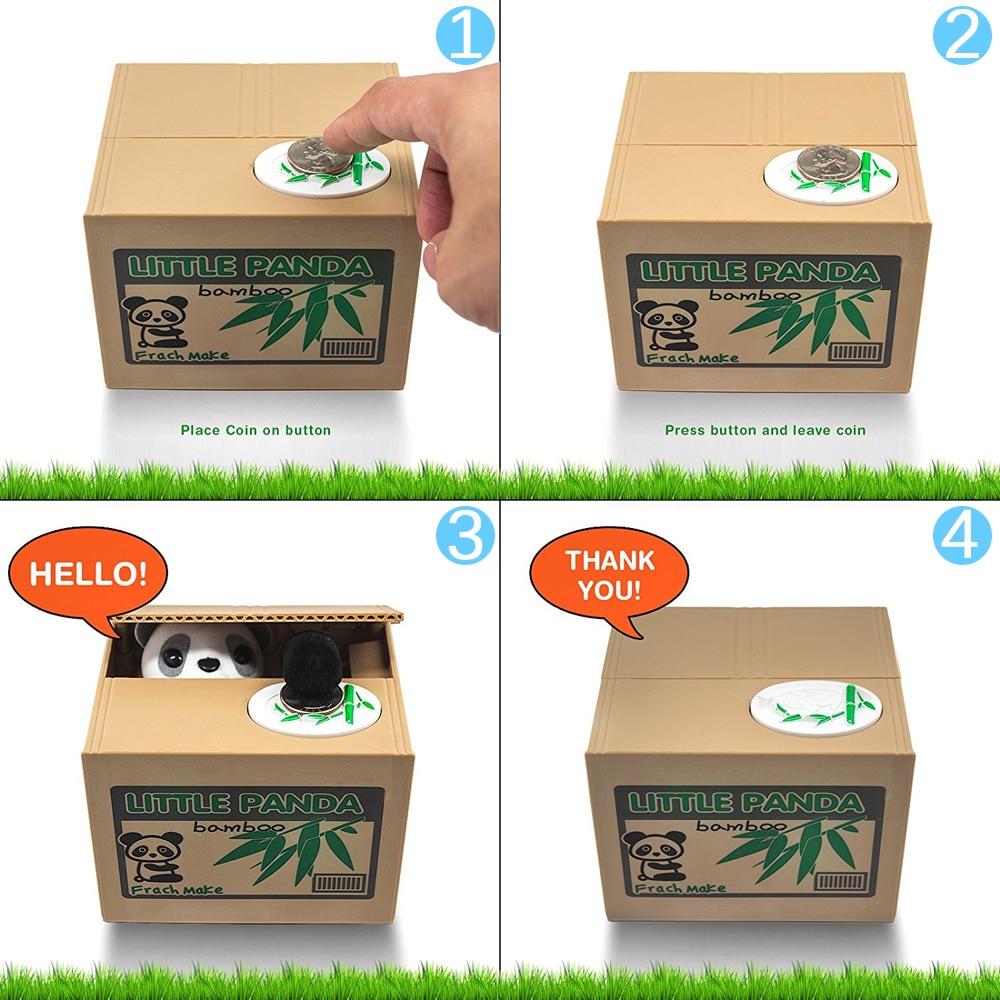 1

LITTLE PANDA
bamboo
Frach Make

Place Coin on button

2

LITTLE PANDA
bamboo
Frach Make

Press button and leave coin

3

HELLO!

LITTLE PANDA
bamboo
Frach Make

4

THANK YOU!

LITTLE PANDA
bamboo
Frach Make